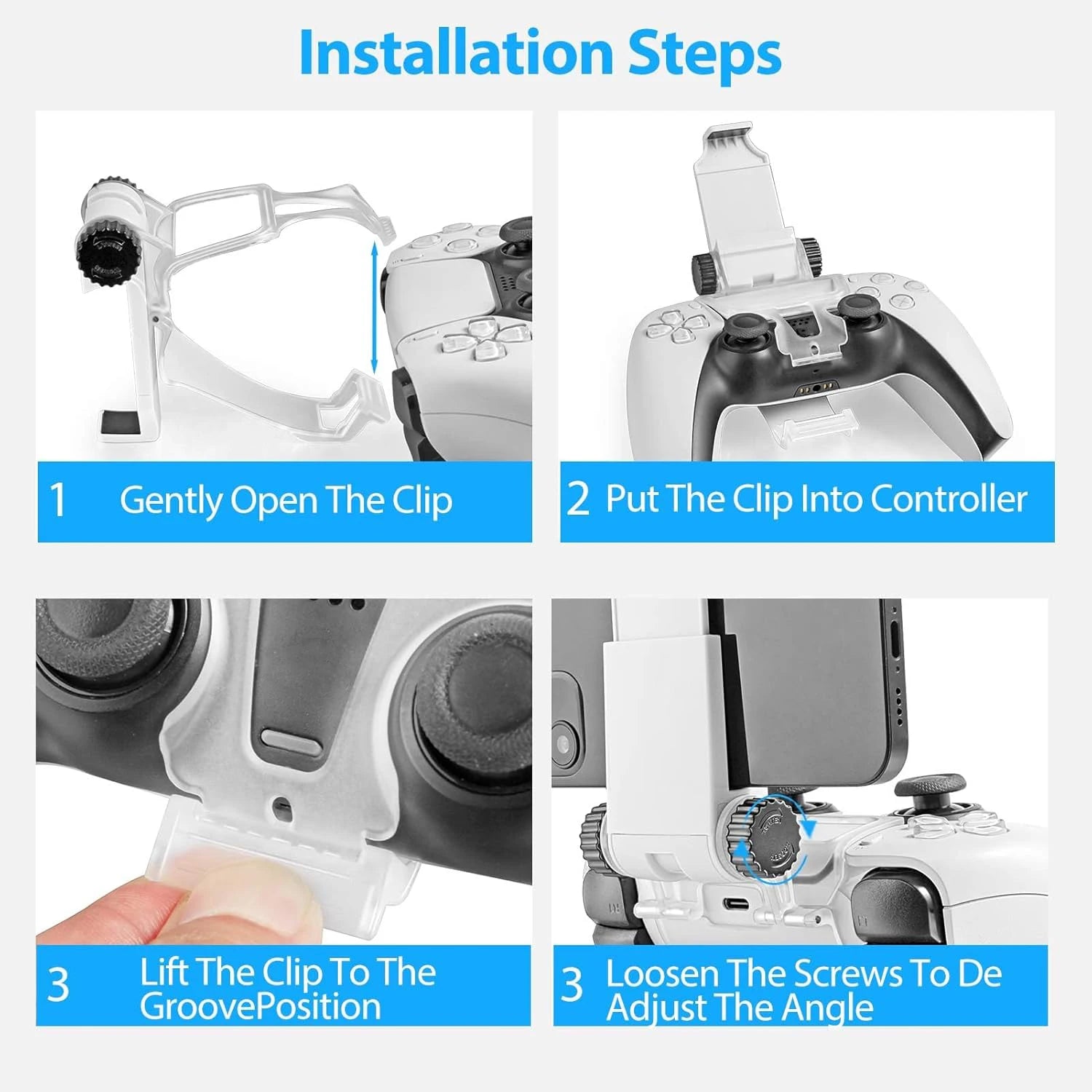 Installation Steps

1 Gently Open The Clip

2 Put The Clip Into Controller

3 Lift The Clip To The GroovePosition

3 Loosen The Screws To De Adjust The Angle