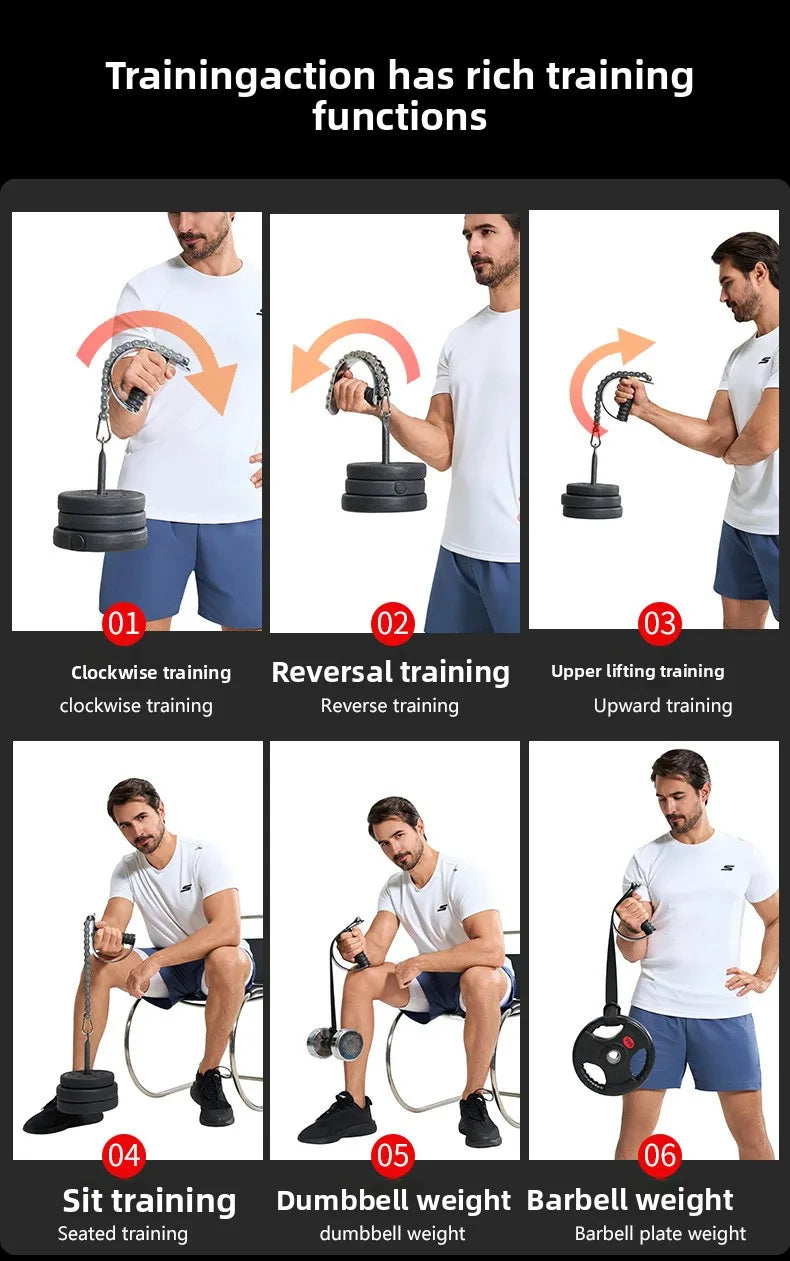 Trainingaction has rich training functions

01
Clockwise training
clockwise training

02
Reversal training
Reverse training

03
Upper lifting training
Upward training

04
Sit training
Seated training

05
Dumbbell weight
dumbbell weight

06
Barbell weight
Barbell plate weight