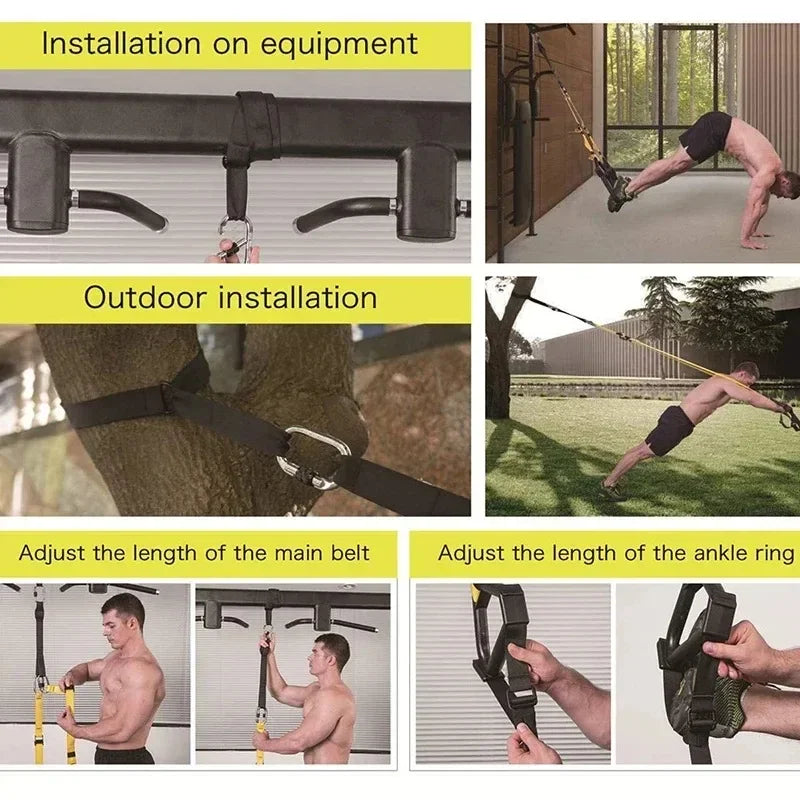 Installation on equipment

Outdoor installation

Adjust the length of the main belt

Adjust the length of the ankle ring