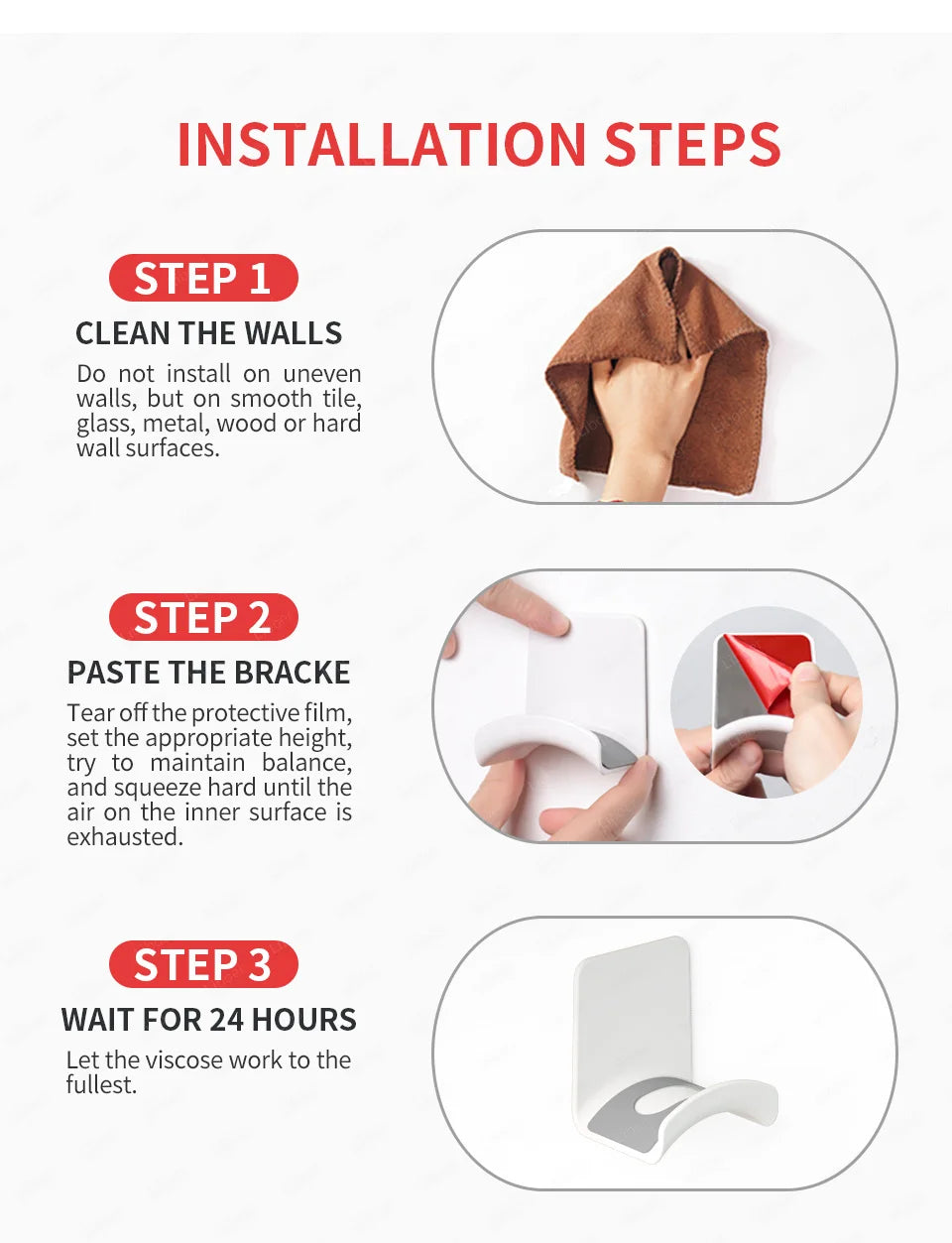 INSTALLATION STEPS

STEP 1

CLEAN THE WALLS

Do not install on uneven walls, but on smooth tile, glass, metal, wood or hard wall surfaces.

STEP 2

PASTE THE BRACKE

Tear off the protective film, set the appropriate height, try to maintain balance, and squeeze hard until the air on the inner surface is exhausted.

STEP 3

WAIT FOR 24 HOURS

Let the viscose work to the fullest.