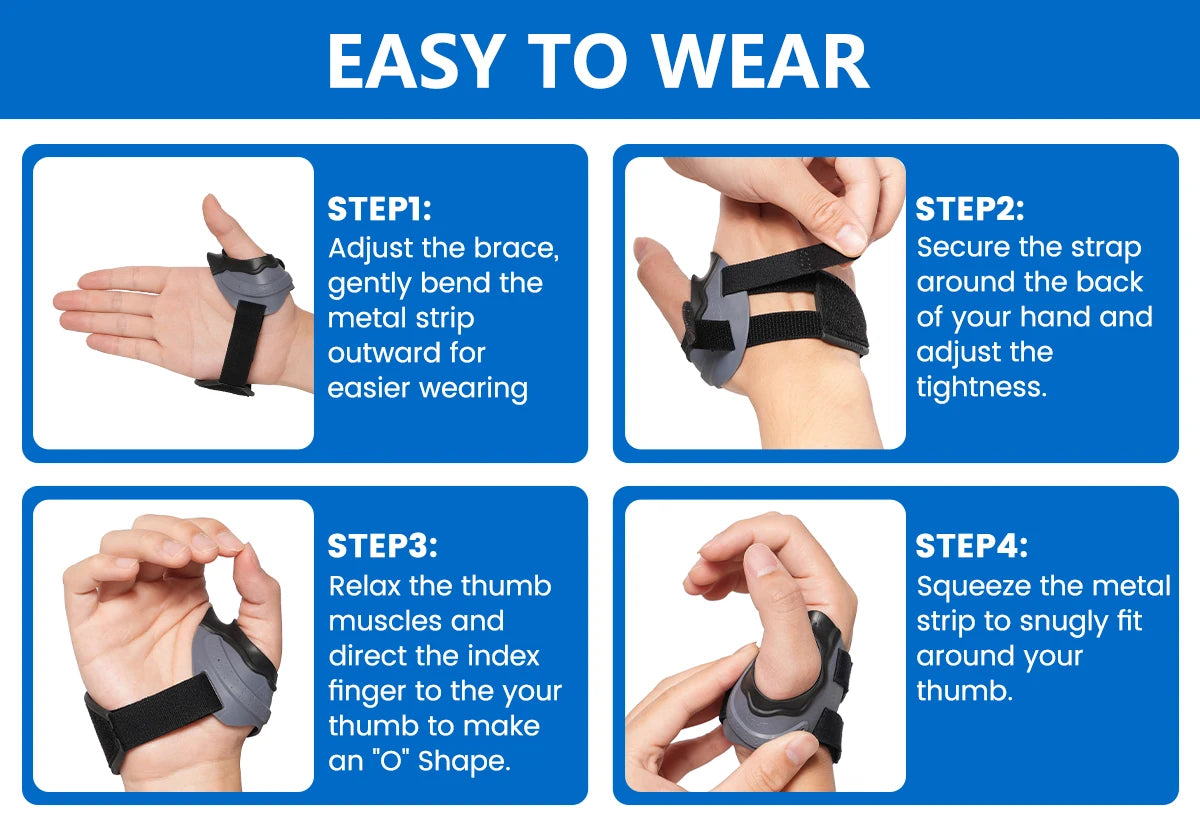 EASY TO WEAR

STEP1:
Adjust the brace, gently bend the metal strip outward for easier wearing

STEP2:
Secure the strap around the back of your hand and adjust the tightness.

STEP3:
Relax the thumb muscles and direct the index finger to the your thumb to make an "O" Shape.

STEP4:
Squeeze the metal strip to snugly fit around your thumb.