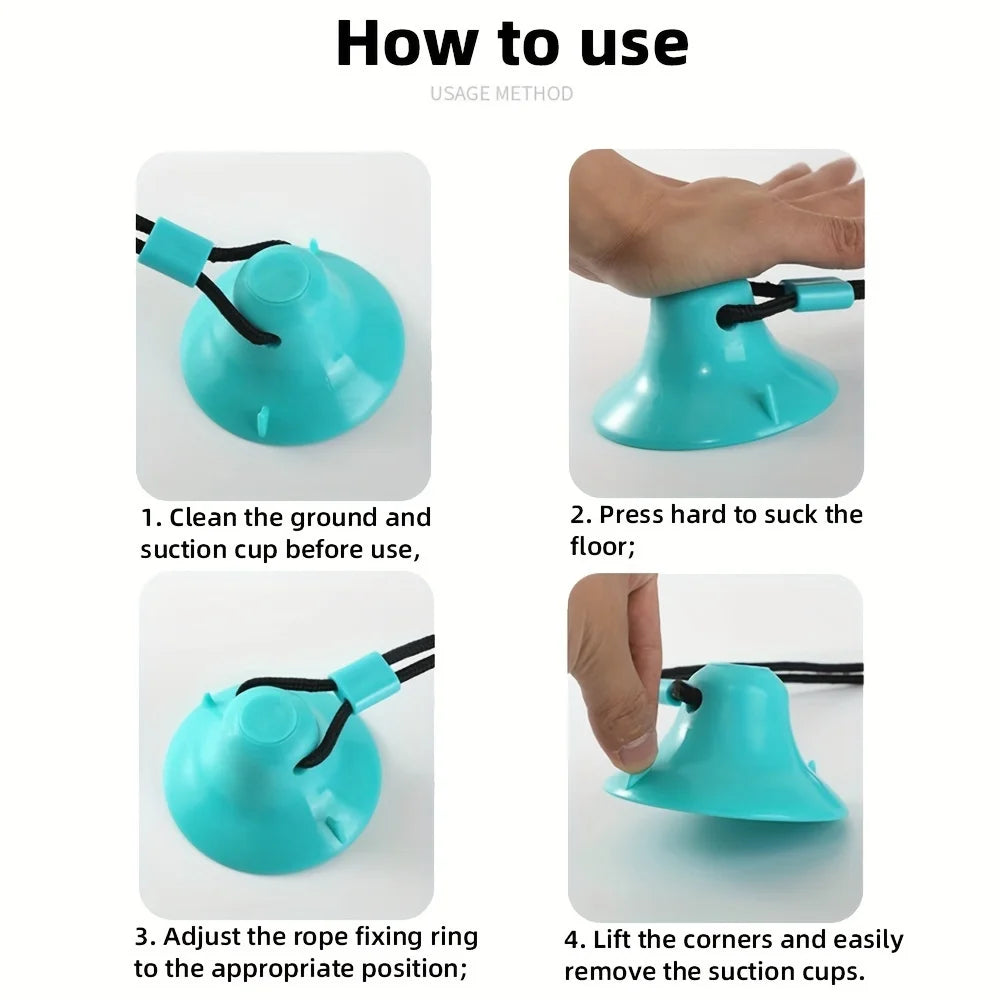 How to use

USAGE METHOD

1. Clean the ground and suction cup before use,

2. Press hard to suck the floor;

3. Adjust the rope fixing ring to the appropriate position;

4. Lift the corners and easily remove the suction cups.