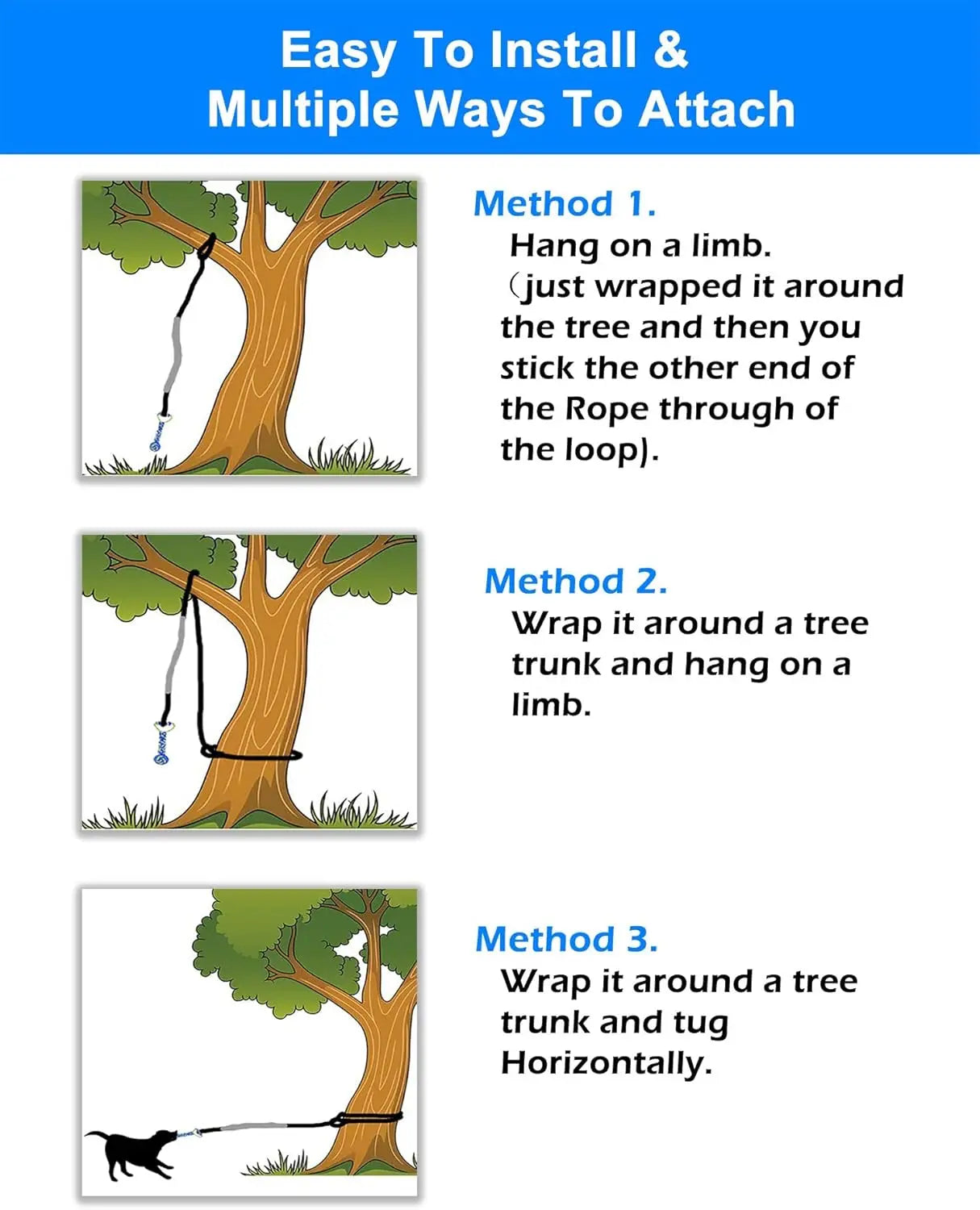 Easy To Install &
Multiple Ways To Attach

Method 1.
Hang on a limb.
（just wrapped it around the tree and then you stick the other end of the Rope through of the loop).

Method 2.
Wrap it around a tree trunk and hang on a limb.

Method 3.
Wrap it around a tree trunk and tug Horizontally.