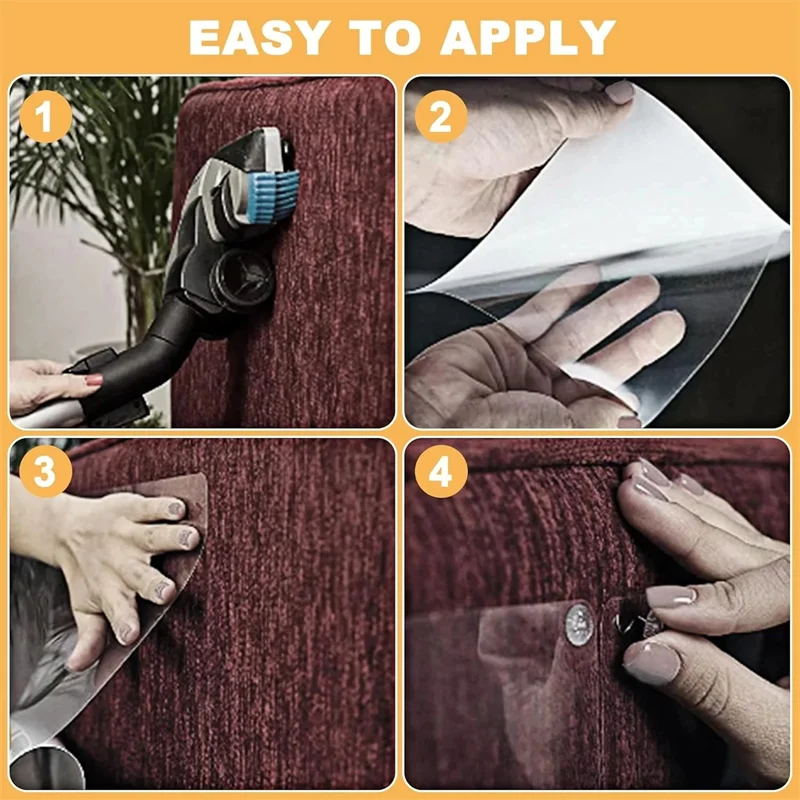 EASY TO APPLY

1

2

3

4