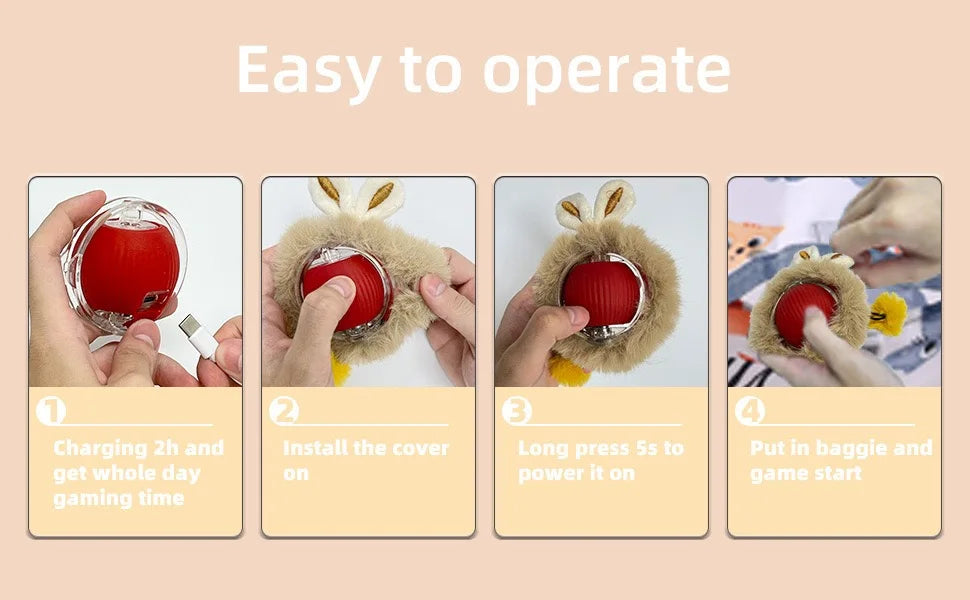 Easy to operate

1
Charging 2h and get whole day gaming time

2
Install the cover on

3
Long press 5s to power it on

4
Put in baggie and game start