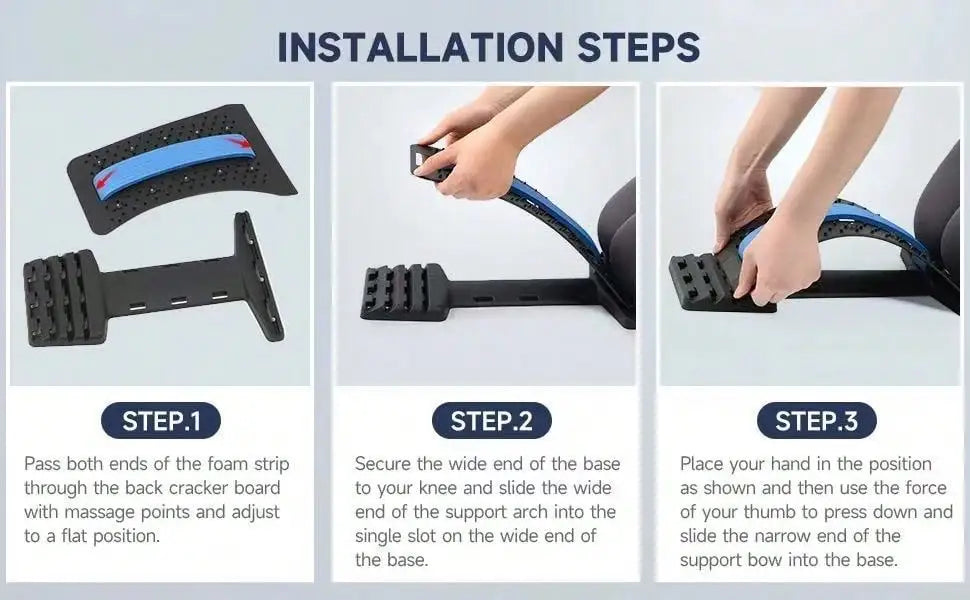 INSTALLATION STEPS

STEP.1

Pass both ends of the foam strip through the back cracker board with massage points and adjust to a flat position.

STEP.2

Secure the wide end of the base to your knee and slide the wide end of the support arch into the single slot on the wide end of the base.

STEP.3

Place your hand in the position as shown and then use the force of your thumb to press down and slide the narrow end of the support bow into the base.