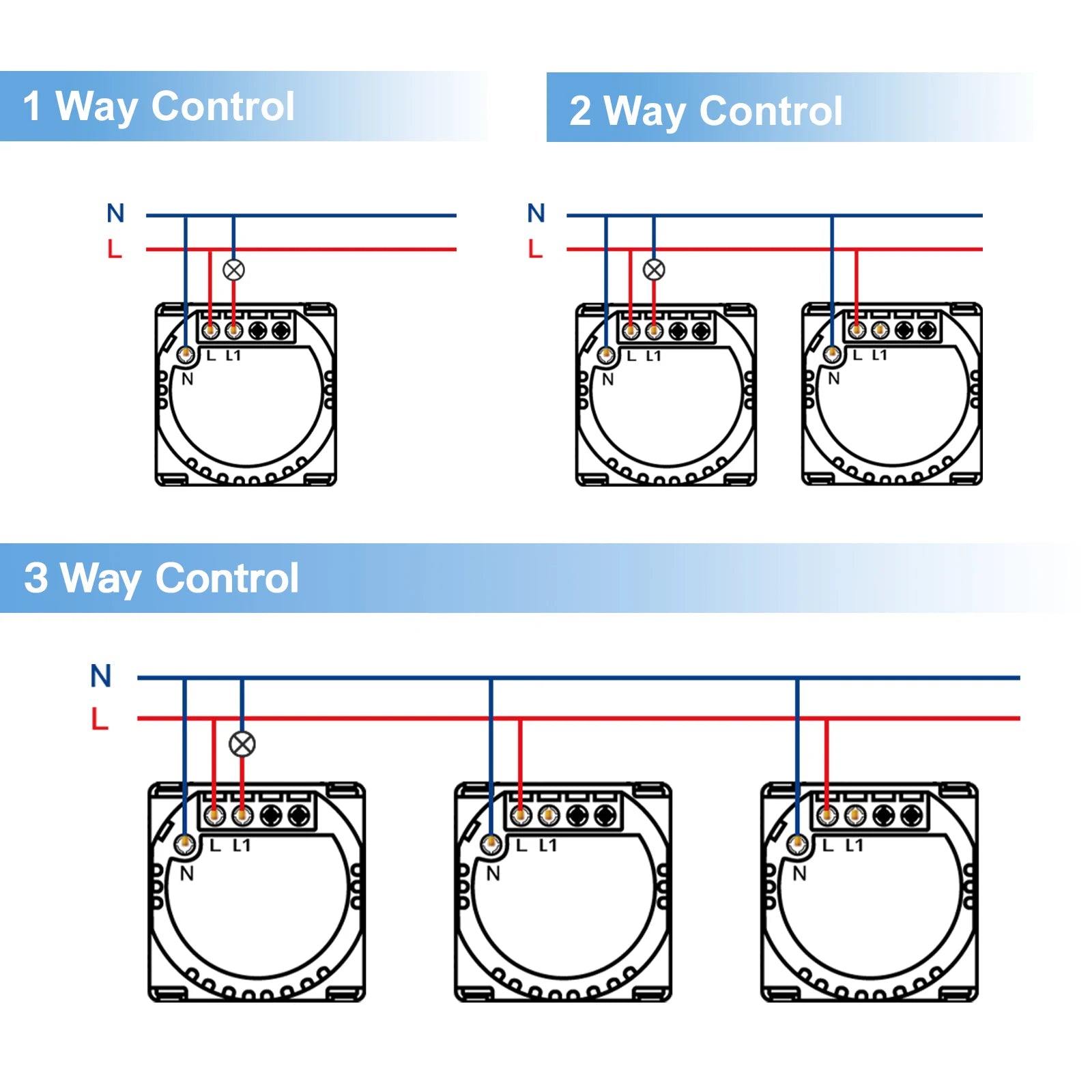 1 Way Control

N
L
L L1
N

2 Way Control

N
L
L L1
N
L L1
N

3 Way Control

N
L
L L1
N
L L1
N
L L1
N