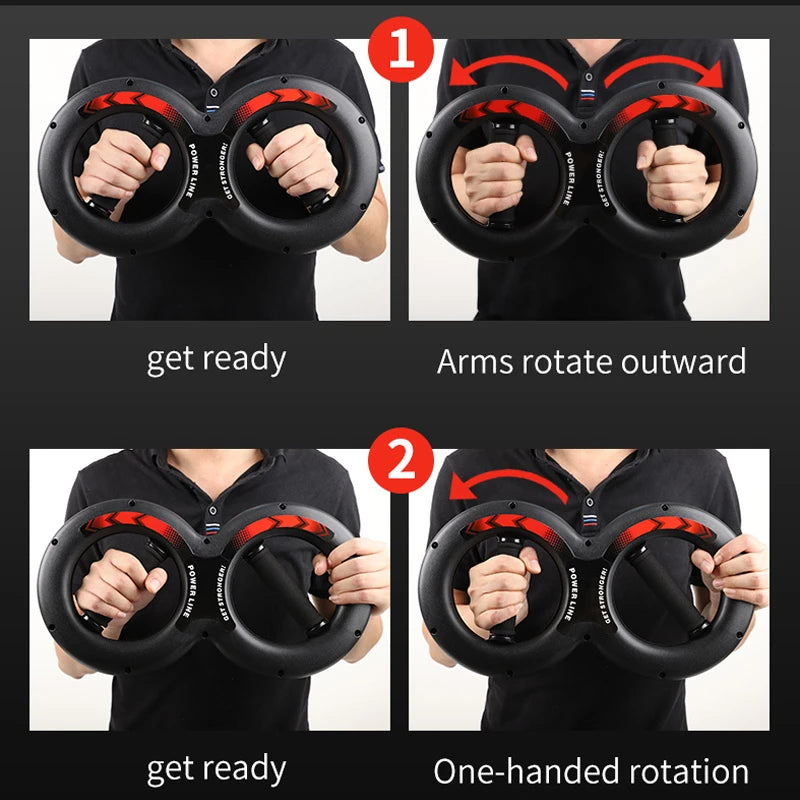 1

POWER LINE
GET STRONGER!

POWER LINE
GET STRONGER!

get ready

Arms rotate outward

2

POWER LINE
GET STRONGER!

POWER LINE
GET STRONGER!

get ready

One-handed rotation