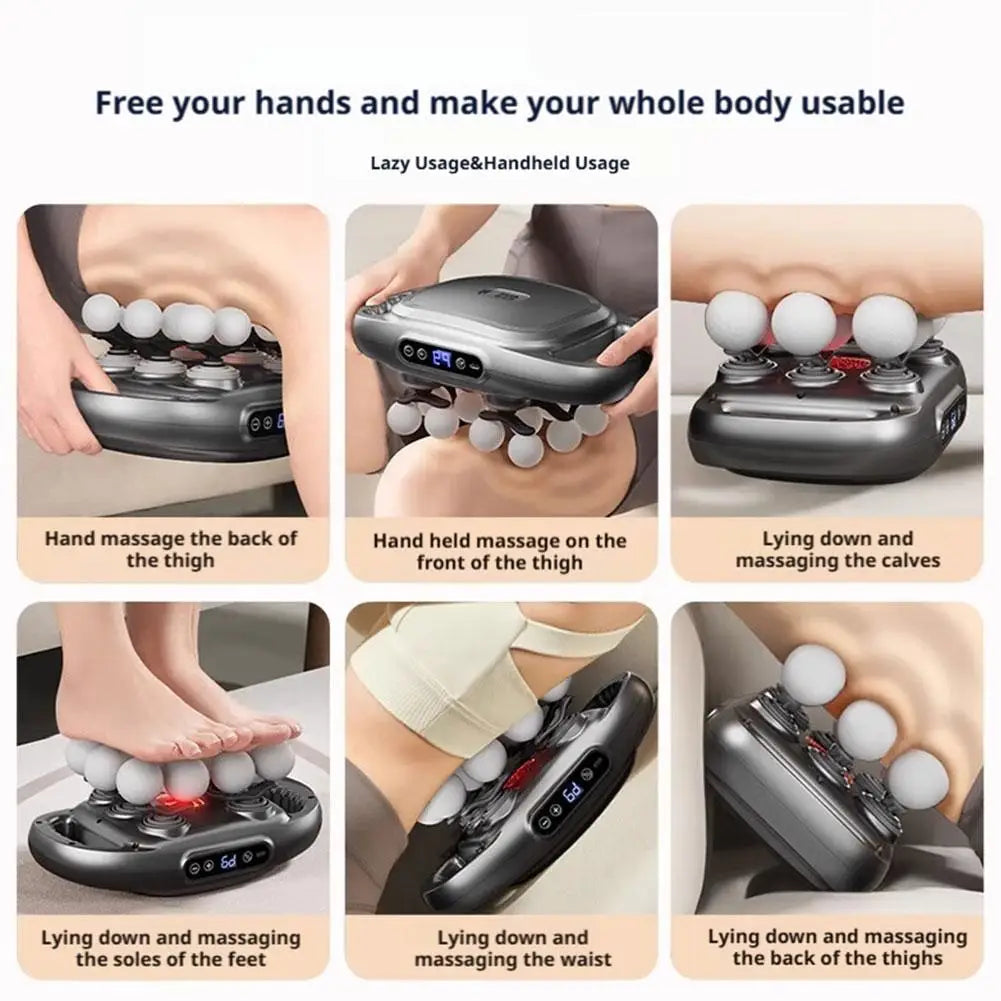 Free your hands and make your whole body usable

Lazy Usage&Handheld Usage

Hand massage the back of the thigh

Hand held massage on the front of the thigh

Lying down and massaging the calves

Lying down and massaging the soles of the feet

Lying down and massaging the waist

Lying down and massaging the back of the thighs