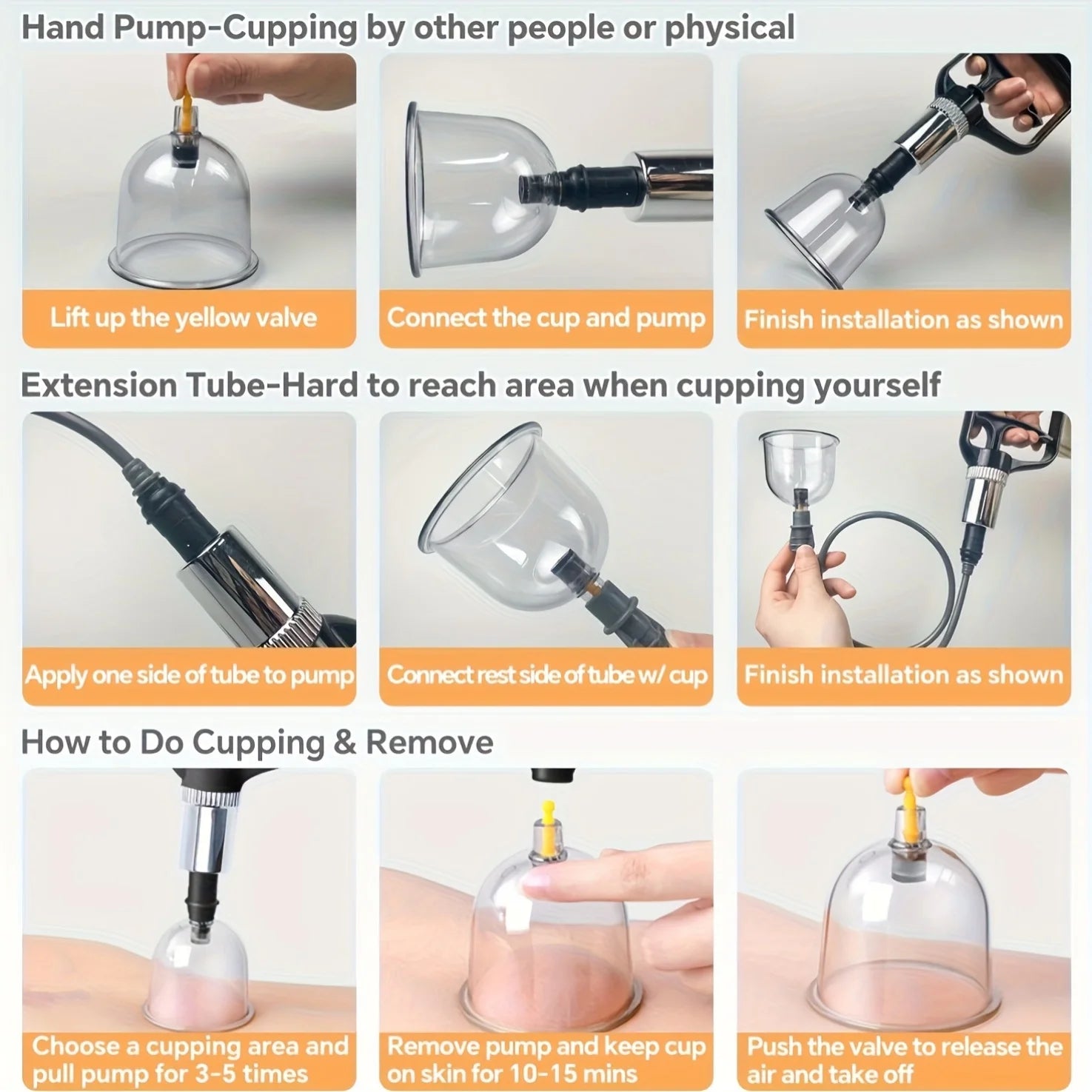 Hand Pump-Cupping by other people or physical

Lift up the yellow valve

Connect the cup and pump

Finish installation as shown

Extension Tube-Hard to reach area when cupping yourself

Apply one side of tube to pump

Connect rest side of tube w/ cup

Finish installation as shown

How to Do Cupping & Remove

Choose a cupping area and pull pump for 3-5 times

Remove pump and keep cup on skin for 10-15 mins

Push the valve to release the air and take off