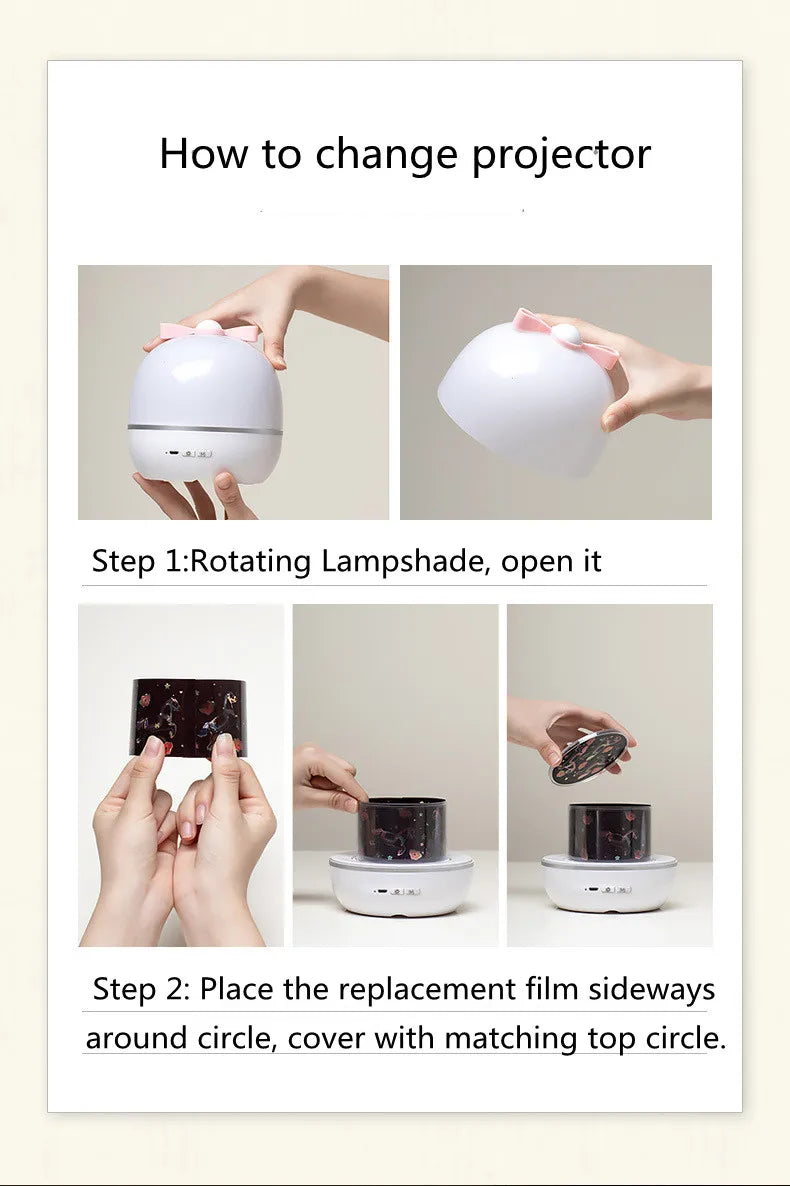 How to change projector

Step 1:Rotating Lampshade, open it

Step 2: Place the replacement film sideways around circle, cover with matching top circle.