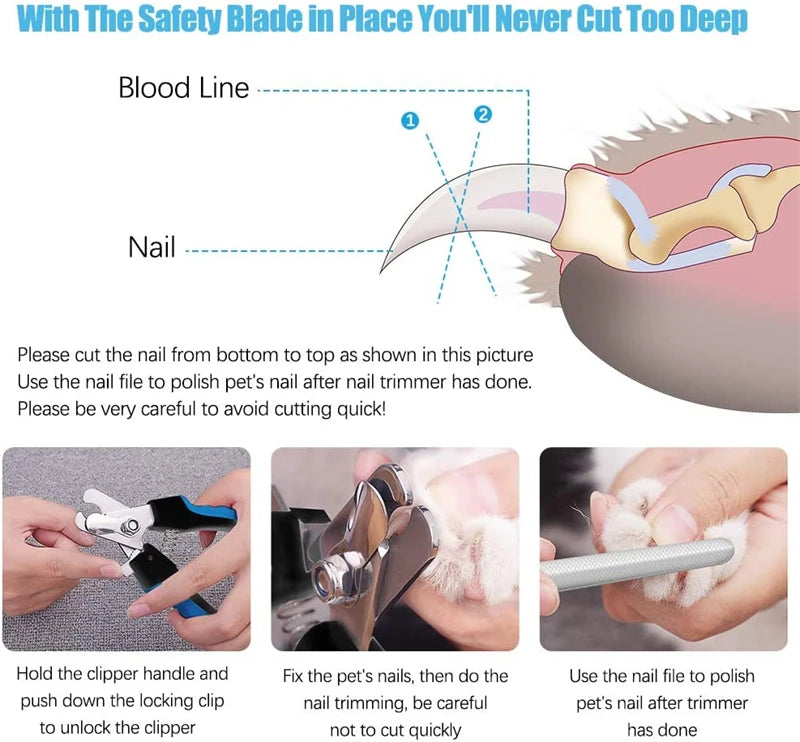 With The Safety Blade in Place You'll Never Cut Too Deep

Blood Line

1

2

Nail

Please cut the nail from bottom to top as shown in this picture
Use the nail file to polish pet's nail after nail trimmer has done.
Please be very careful to avoid cutting quick!

Hold the clipper handle and push down the locking clip to unlock the clipper

Fix the pet's nails, then do the nail trimming, be careful not to cut quickly

Use the nail file to polish pet's nail after trimmer has done