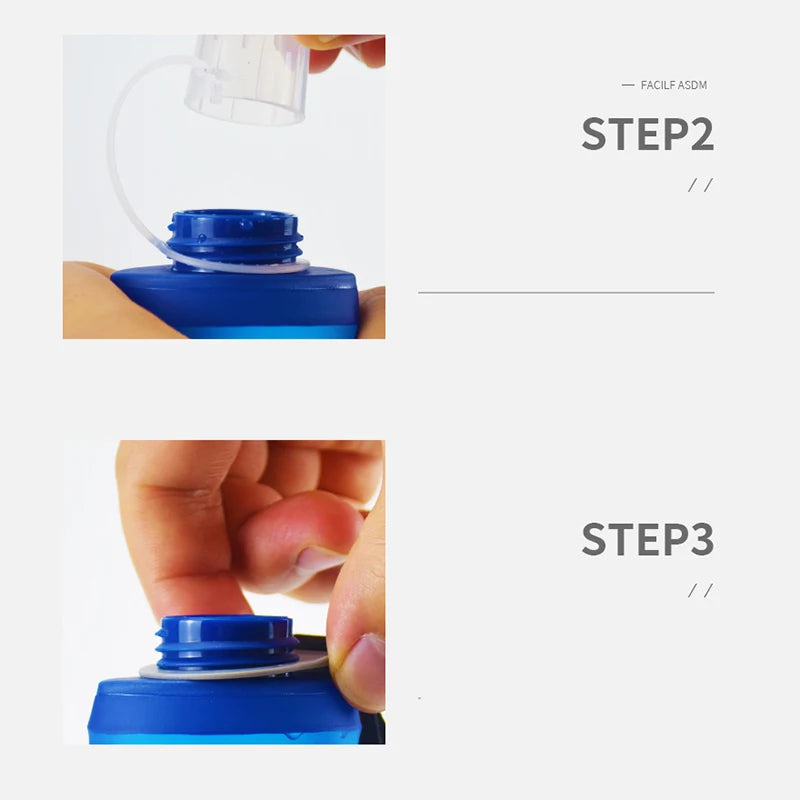 — FACILF ASDM

STEP2

/ /

STEP3

/ /